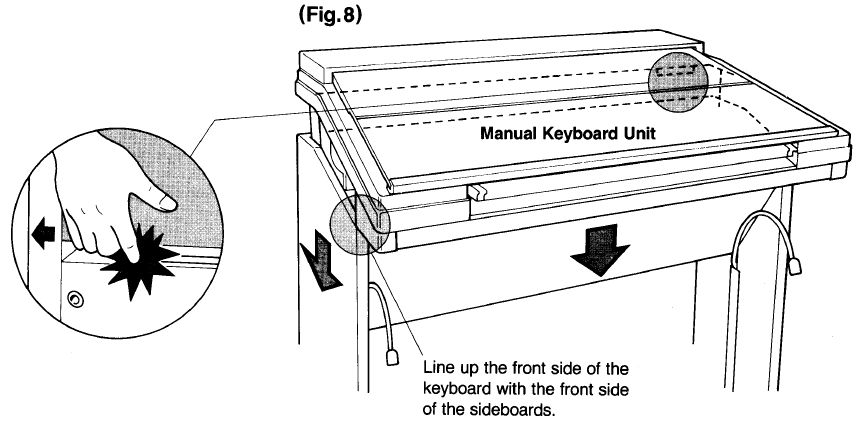 (Fig.8)

Manual Keyboard Unit

Line up the front side of the keyboard with the front side of the sideboards.